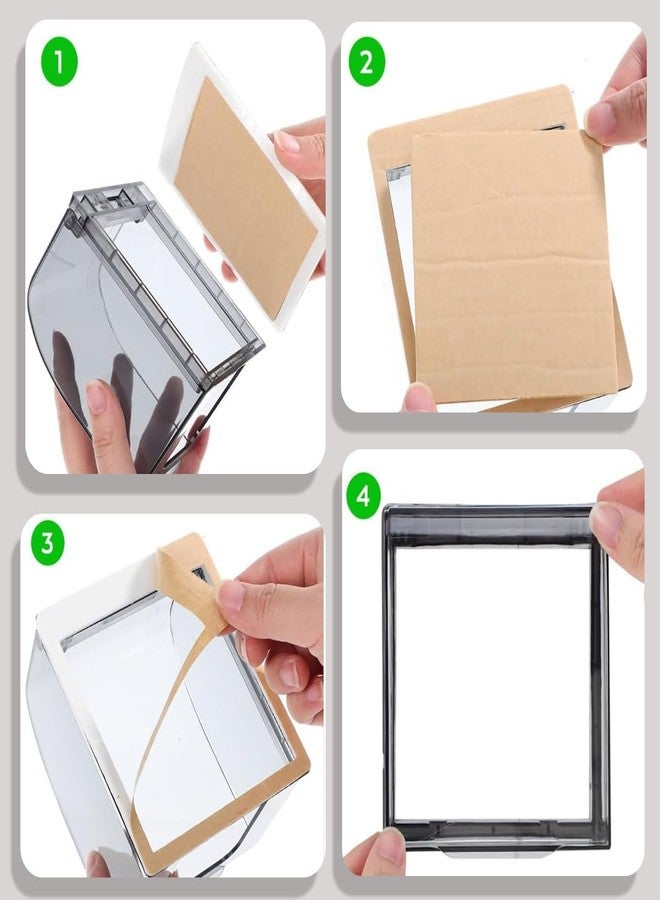 1

2

3

4